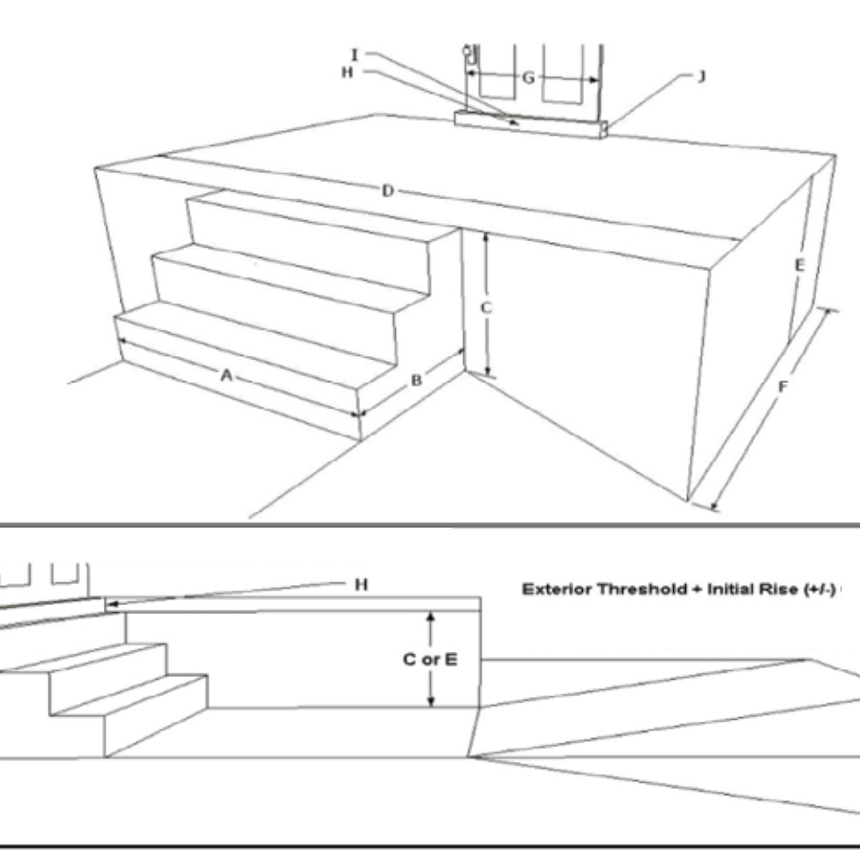 I
H
G
J
D
E
C
A
B
F

H
Exterior Threshold + Initial Rise (+/-)
C or E