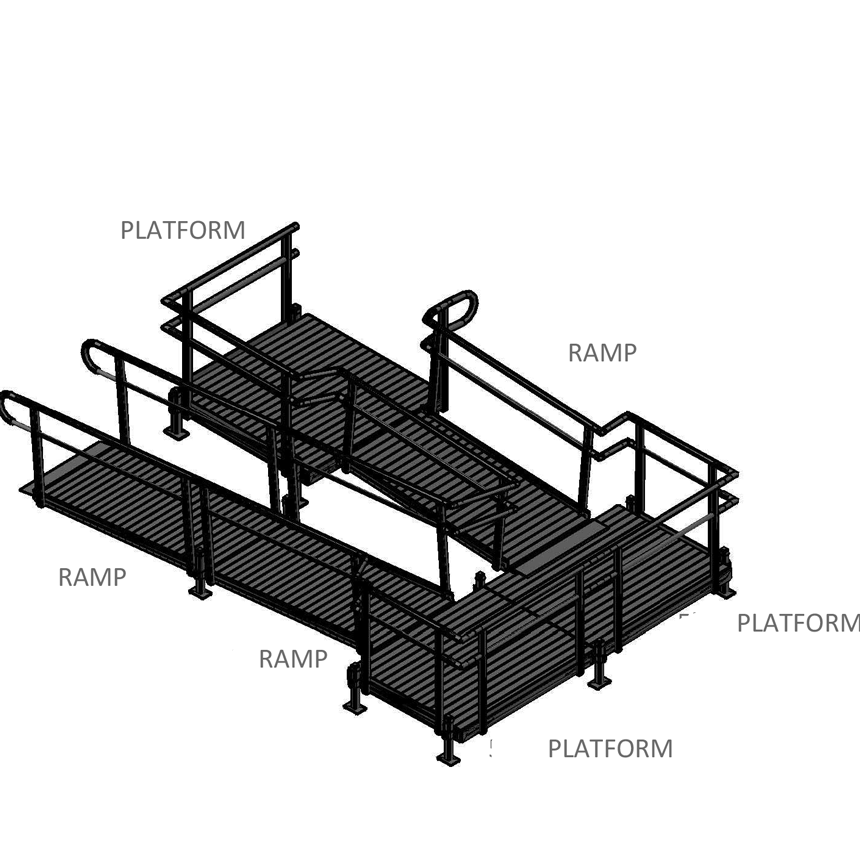 PLATFORM

RAMP

RAMP

PLATFORM

RAMP

PLATFORM