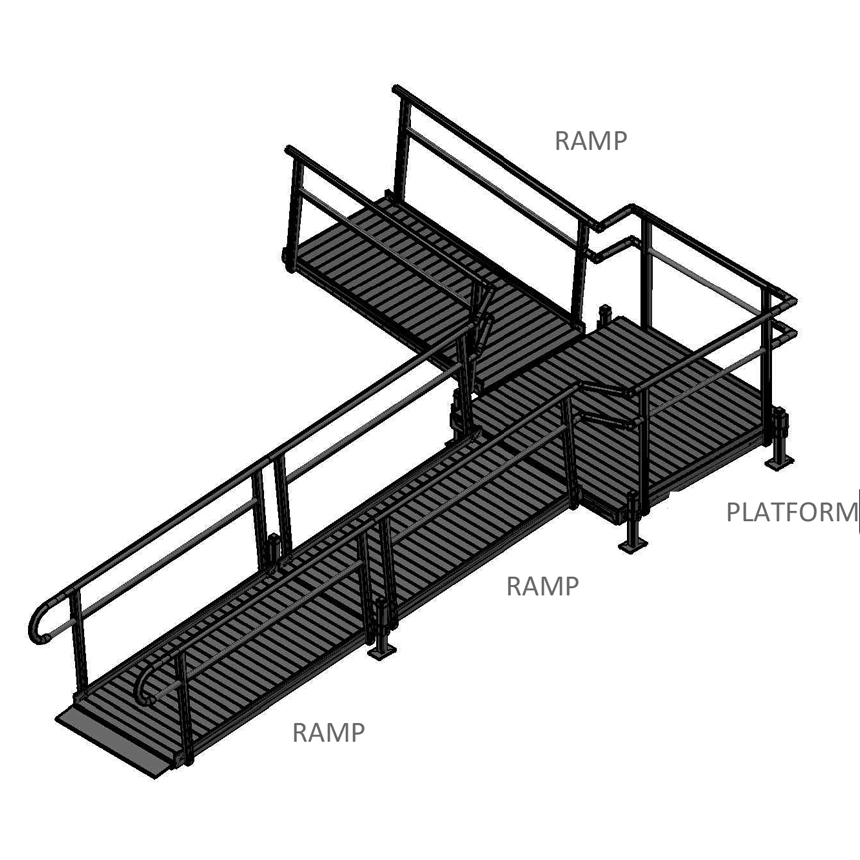 RAMP

PLATFORM

RAMP

RAMP