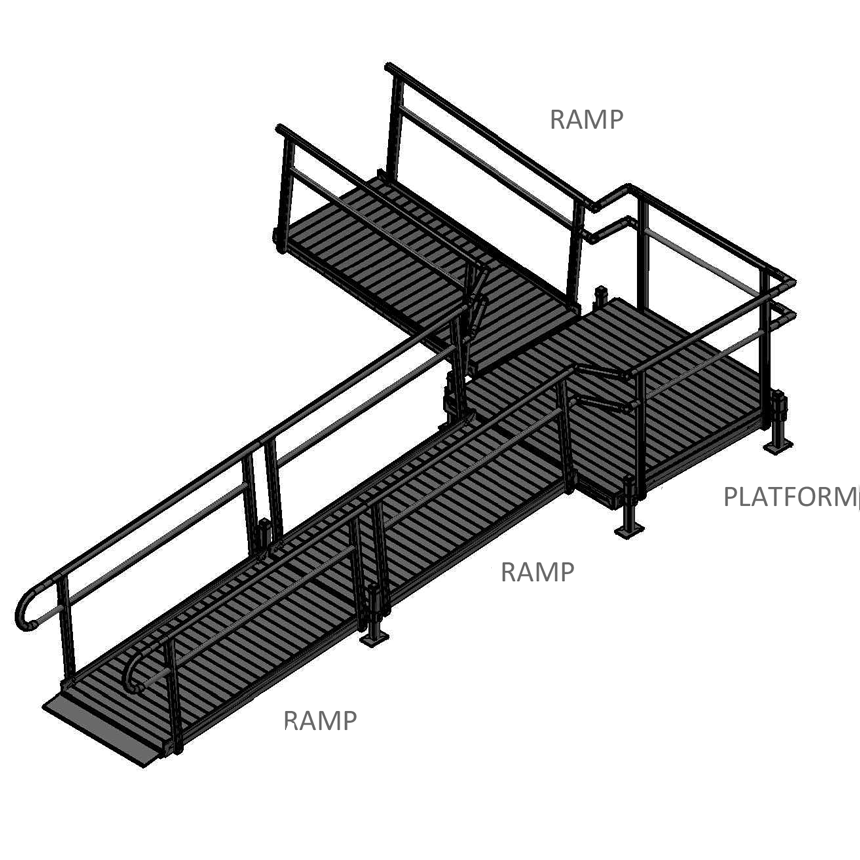 RAMP

PLATFORM

RAMP

RAMP