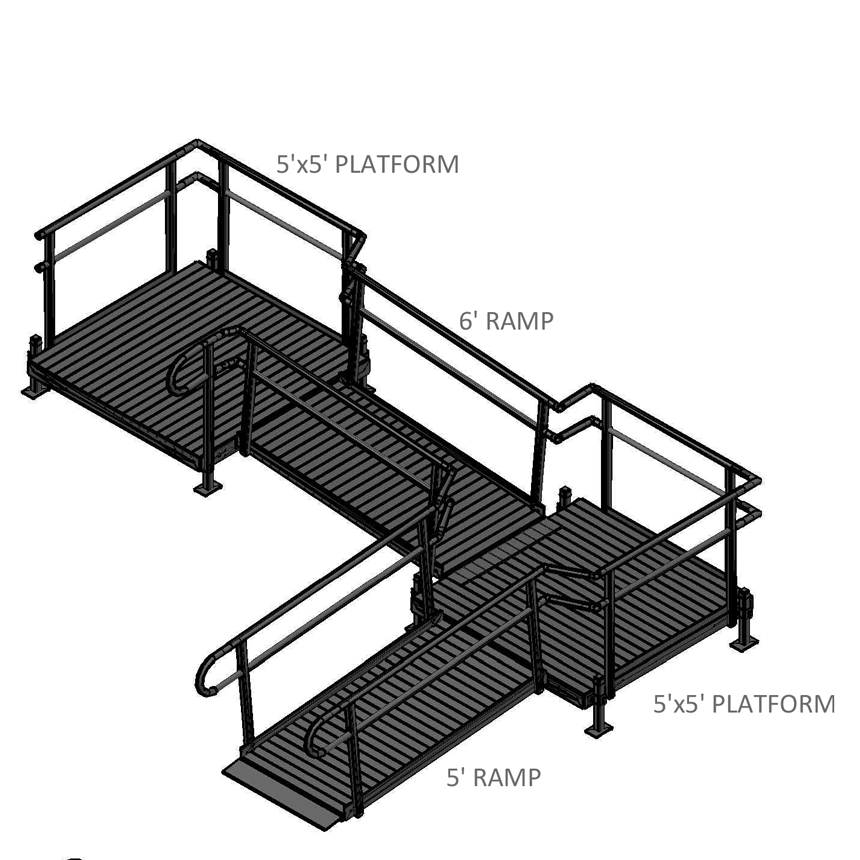 5'x5' PLATFORM

6' RAMP

5'x5' PLATFORM

5' RAMP