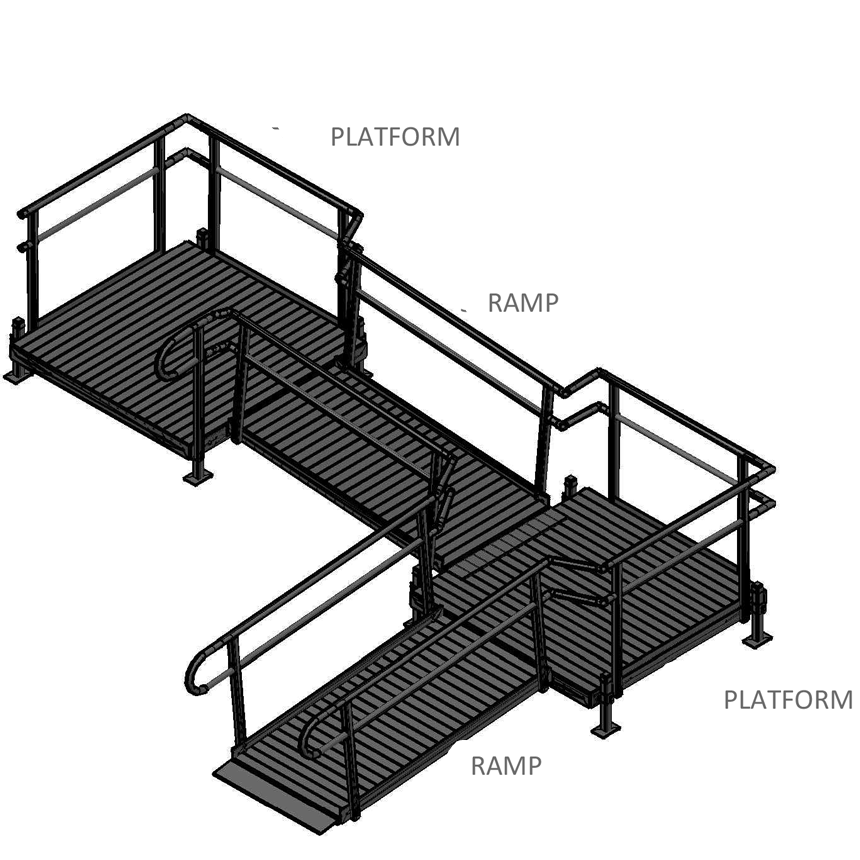 PLATFORM

RAMP

PLATFORM

RAMP