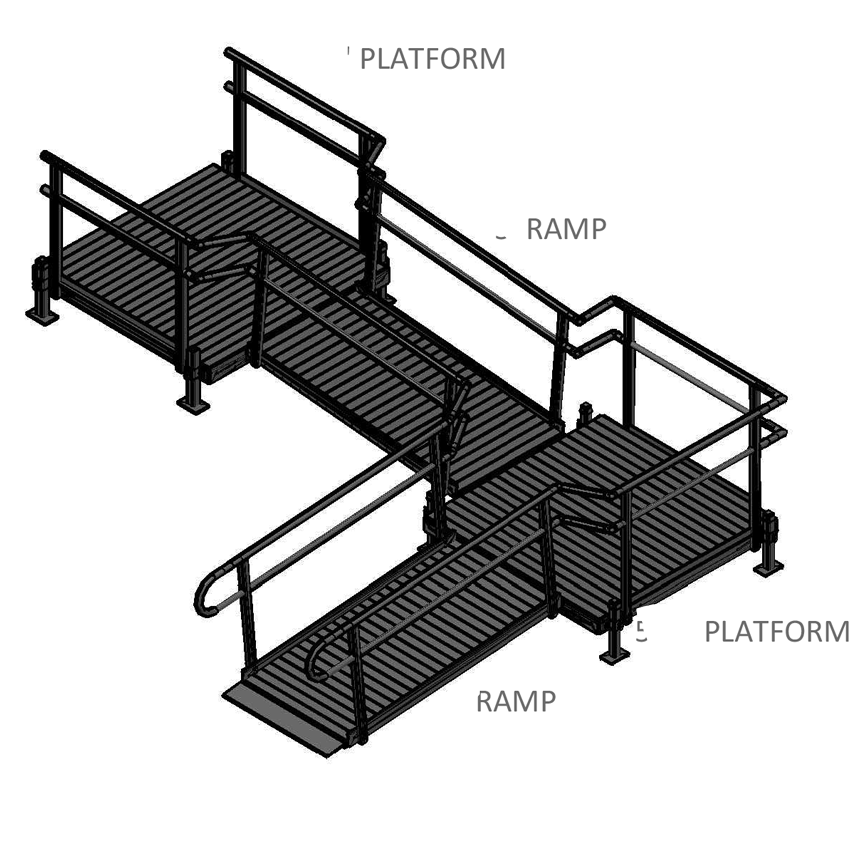 PLATFORM

RAMP

PLATFORM

RAMP