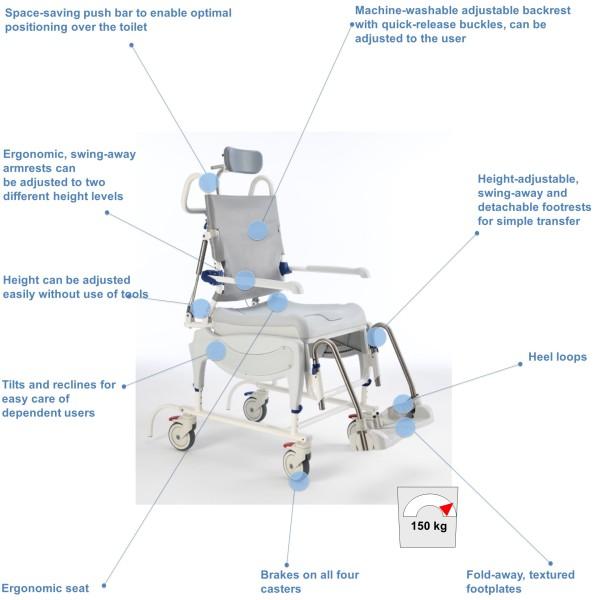 Space-saving push bar to enable optimal positioning over the toilet

Machine-washable adjustable backrest with quick-release buckles, can be adjusted to the user

Ergonomic, swing-away armrests can be adjusted to two different height levels

Height-adjustable, swing-away and detachable footrests for simple transfer

Height can be adjusted easily without use of tools

Heel loops

Tilts and reclines for easy care of dependent users

150 kg

Ergonomic seat

Brakes on all four casters

Fold-away, textured footplates