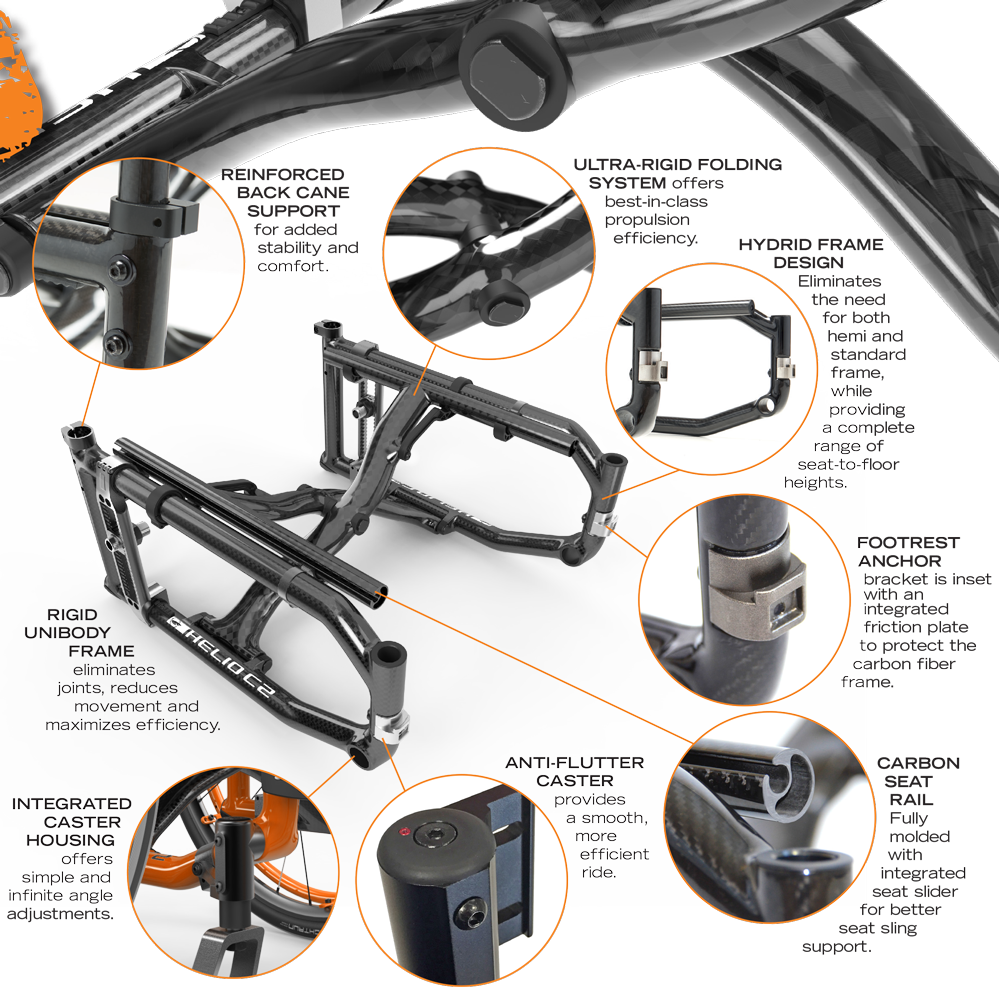 REINFORCED BACK CANE SUPPORT for added stability and comfort.

ULTRA-RIGID FOLDING SYSTEM offers best-in-class propulsion efficiency.

HYDRID FRAME DESIGN Eliminates the need for both hemi and standard frame, while providing a complete range of seat-to-floor heights.

FOOTREST ANCHOR bracket is inset with an integrated friction plate to protect the carbon fiber frame.

RIGID UNIBODY FRAME eliminates joints, reduces movement and maximizes efficiency.

HELIO C2

INTEGRATED CASTER HOUSING offers simple and infinite angle adjustments.

ANTI-FLUTTER CASTER provides a smooth, more efficient ride.

CARBON SEAT RAIL Fully molded with integrated seat slider for better seat sling support.