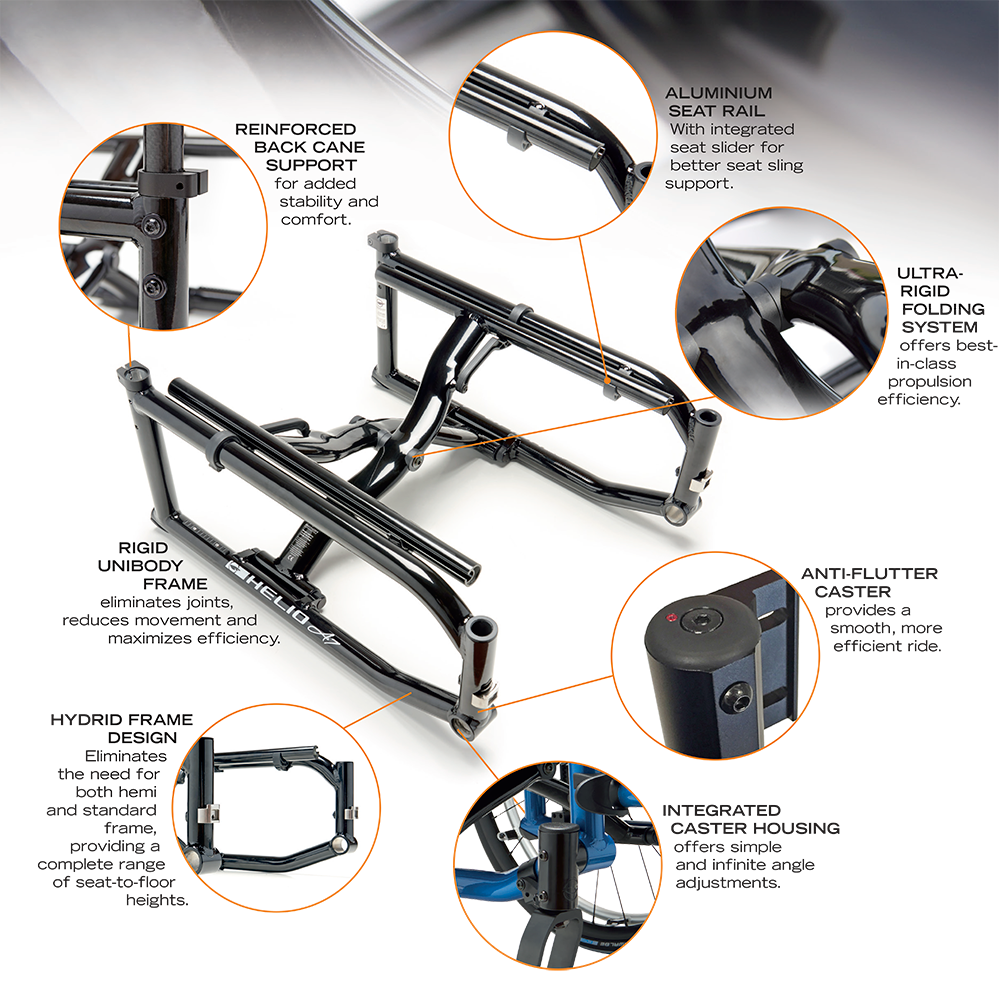 REINFORCED BACK CANE SUPPORT
for added stability and comfort.

ALUMINIUM SEAT RAIL
With integrated seat slider for better seat sling support.

ULTRA-RIGID FOLDING SYSTEM
offers best-in-class propulsion efficiency.

RIGID UNIBODY FRAME
eliminates joints, reduces movement and maximizes efficiency.

HELIO A7

ANTI-FLUTTER CASTER
provides a smooth, more efficient ride.

HYDRID FRAME DESIGN
Eliminates the need for both hemi and standard frame, providing a complete range of seat-to-floor heights.

INTEGRATED CASTER HOUSING
offers simple and infinite angle adjustments.