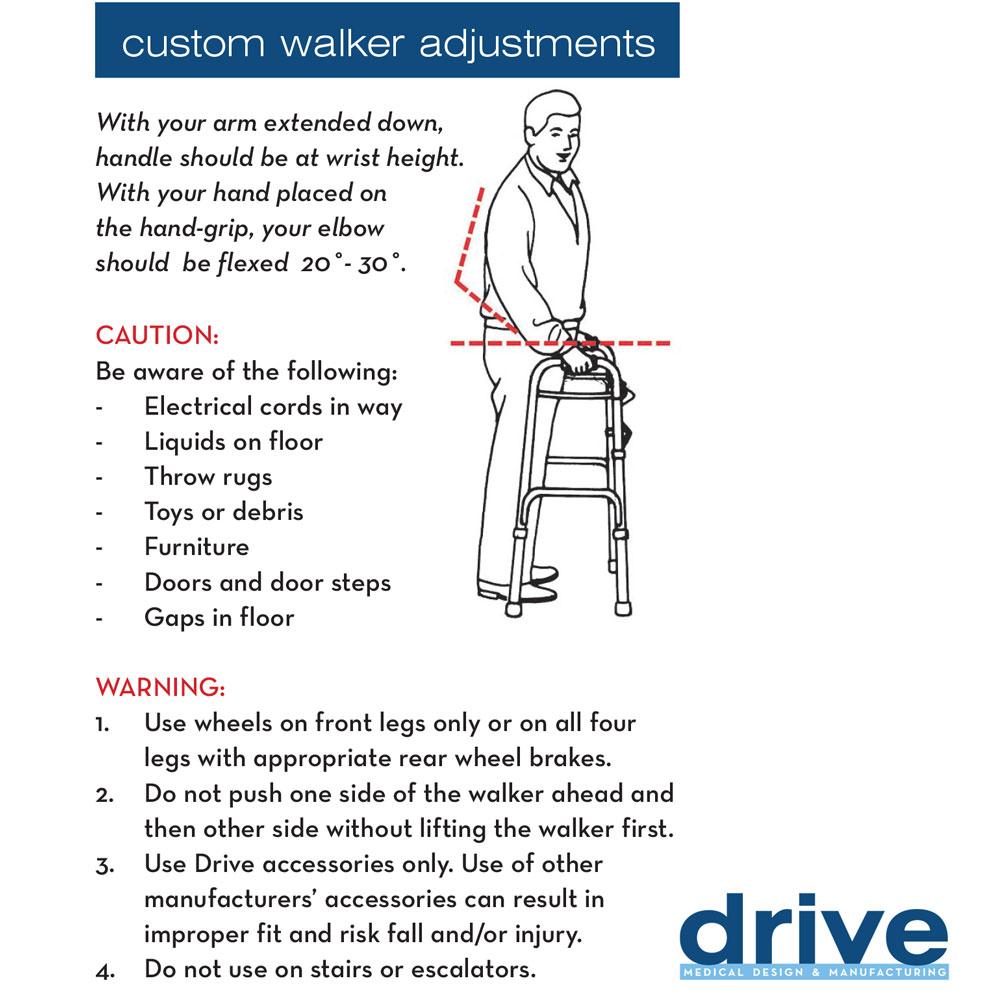 custom walker adjustments

With your arm extended down, handle should be at wrist height. With your hand placed on the hand-grip, your elbow should be flexed 20°- 30°.

CAUTION:
Be aware of the following:
- Electrical cords in way
- Liquids on floor
- Throw rugs
- Toys or debris
- Furniture
- Doors and door steps
- Gaps in floor

WARNING:
1. Use wheels on front legs only or on all four legs with appropriate rear wheel brakes.
2. Do not push one side of the walker ahead and then other side without lifting the walker first.
3. Use Drive accessories only. Use of other manufacturers' accessories can result in improper fit and risk fall and/or injury.
4. Do not use on stairs or escalators.

drive
MEDICAL DESIGN & MANUFACTURING